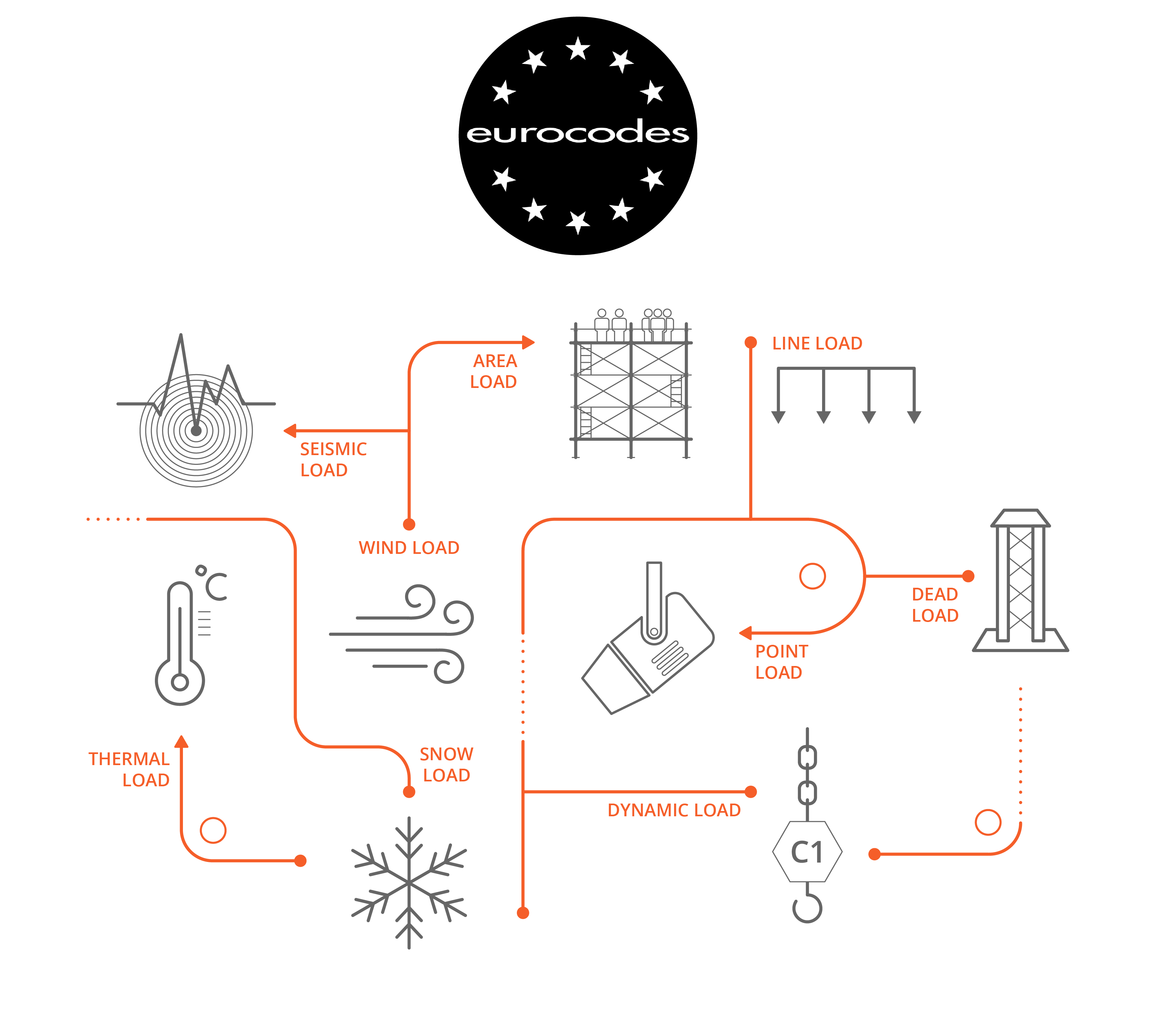 eurocodes

AREA LOAD

LINE LOAD

SEISMIC LOAD

WIND LOAD

°C

DEAD LOAD

POINT LOAD

THERMAL LOAD

SNOW LOAD

DYNAMIC LOAD

C1